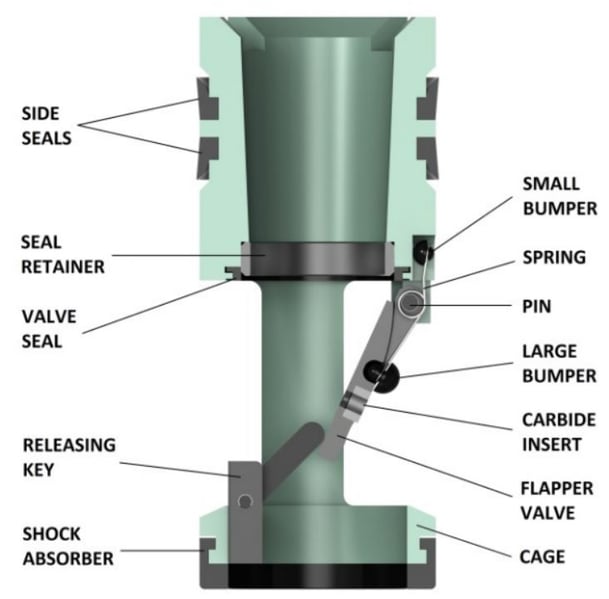 SIDE SEALS

SEAL RETAINER

VALVE SEAL

RELEASING KEY

SHOCK ABSORBER

SMALL BUMPER

SPRING

PIN

LARGE BUMPER

CARBIDE INSERT

FLAPPER VALVE

CAGE